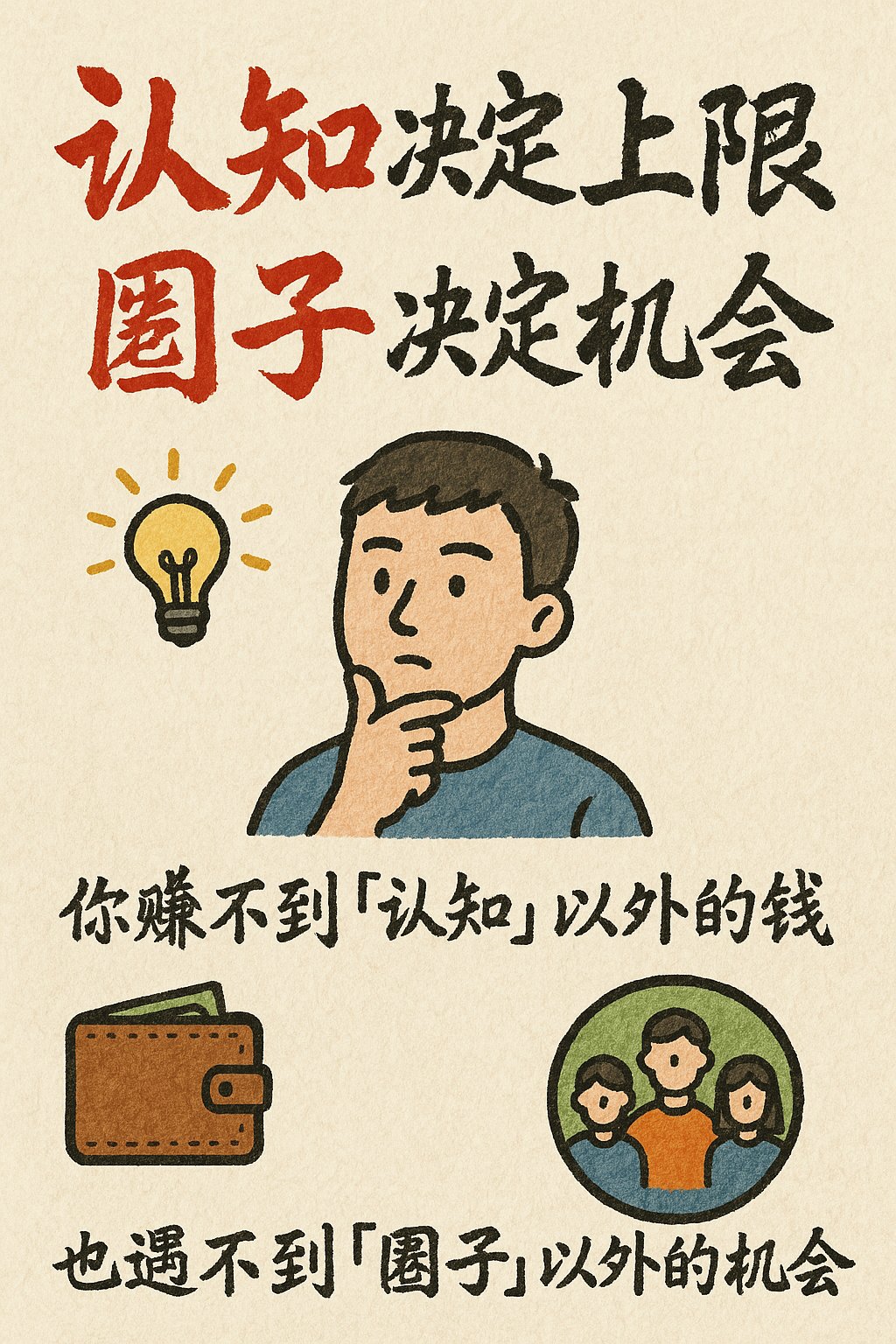 认知决定上限
圈子决定机会

你赚不到「认知」以外的钱

也遇不到「圈子」以外的机会